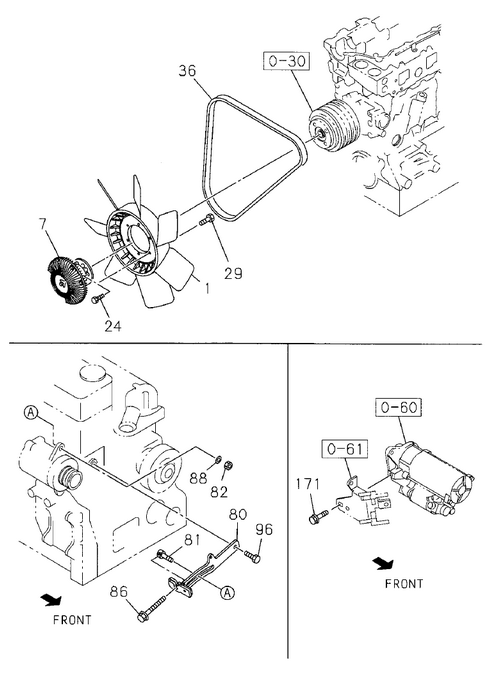 36
0-30
7
29
1
24

A
88
82
80
96
81
A
86
FRONT

0-60
0-61
171
FRONT